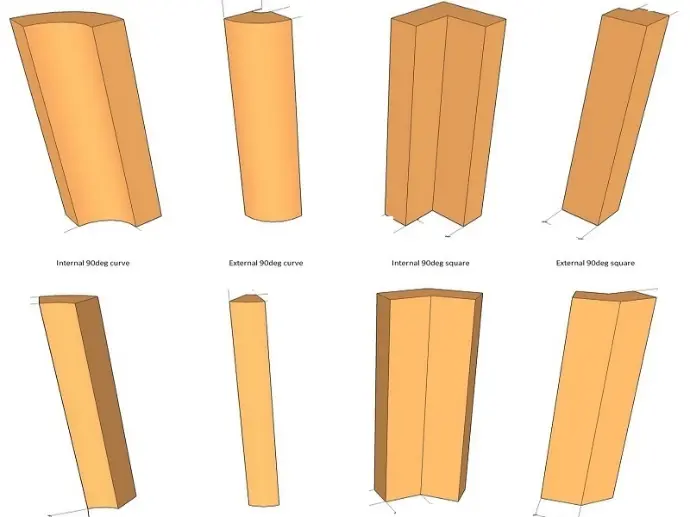 Internal 90deg curve

External 90deg curve

Internal 90deg square

External 90deg square